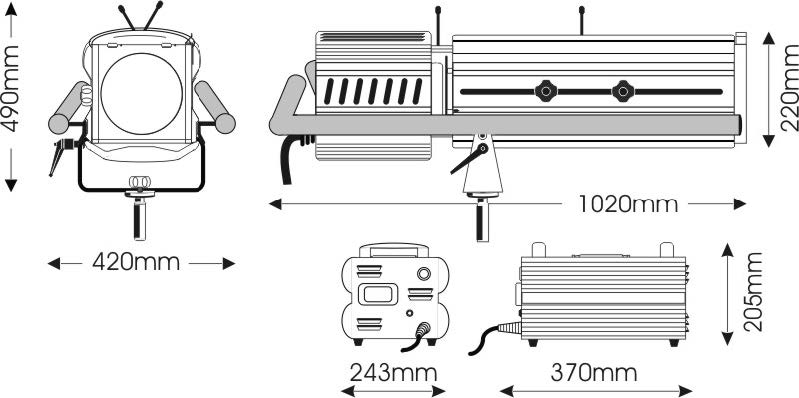 490mm

420mm

220mm

1020mm

205mm

243mm

370mm